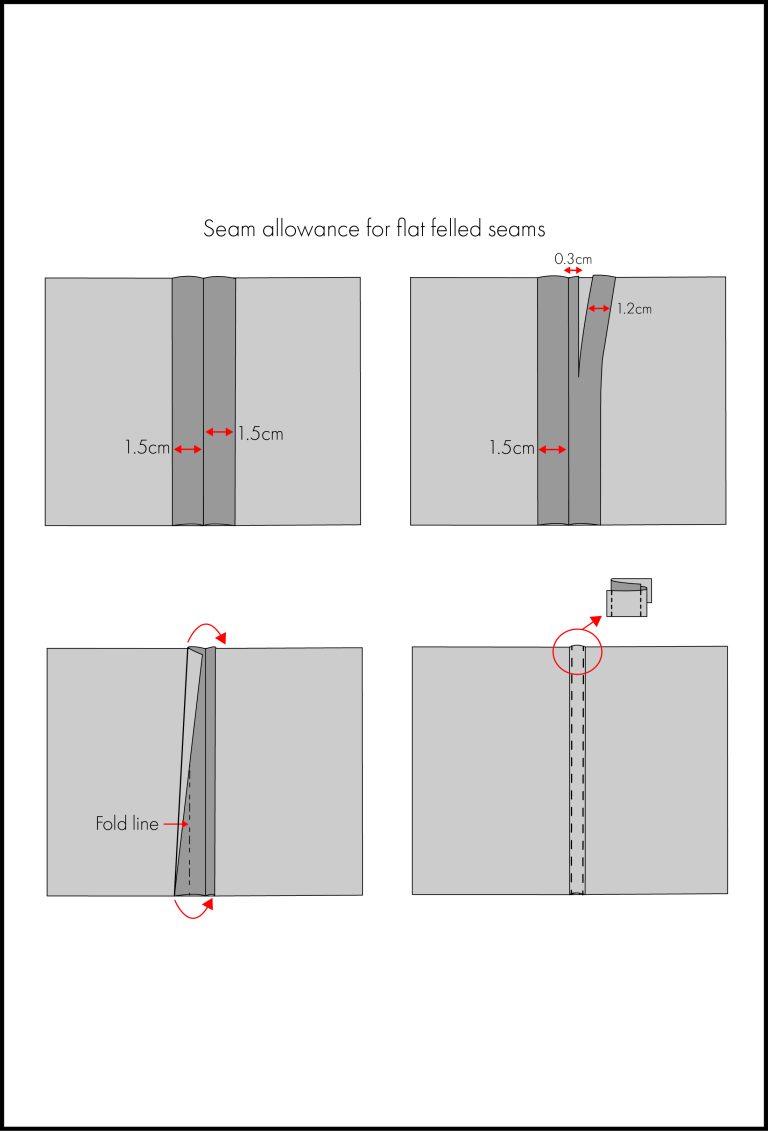 Seam allowance for flat felled seams

1.5cm

1.5cm

0.3cm

1.2cm

1.5cm

Fold line