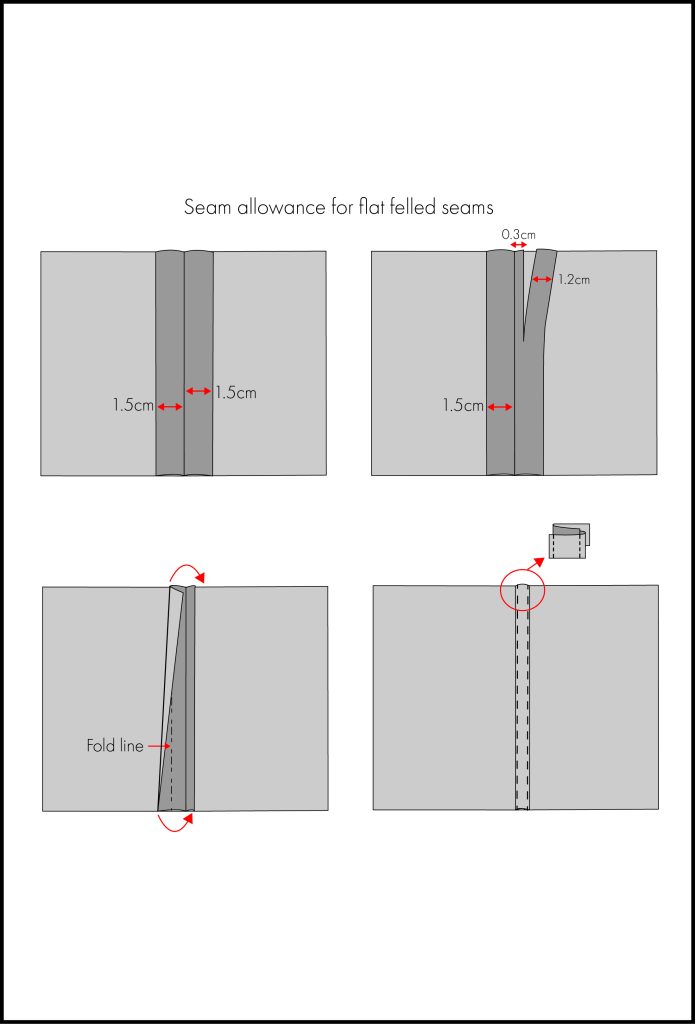 Seam allowance for flat felled seams

1.5cm
1.5cm

0.3cm
1.2cm
1.5cm

Fold line