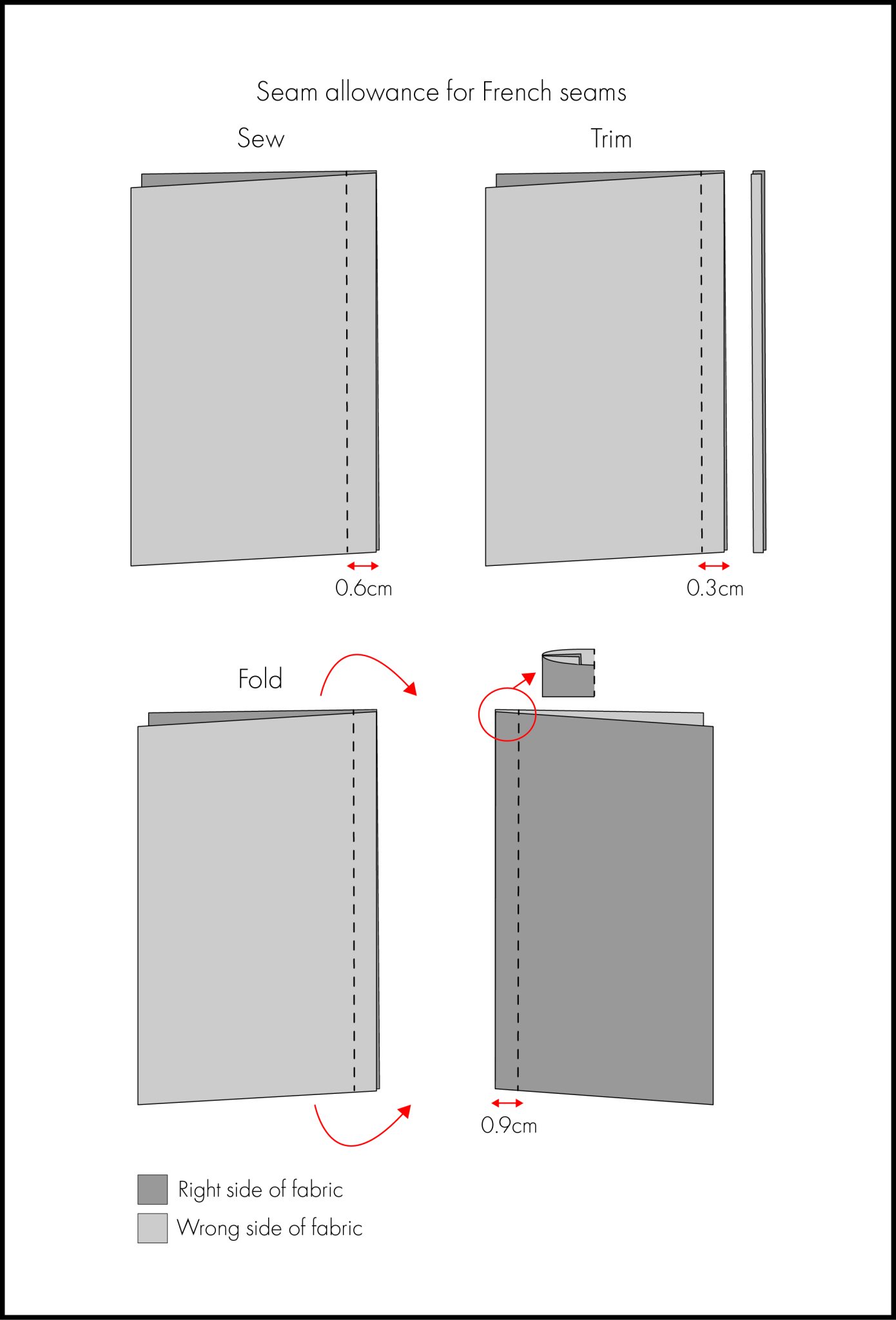 Seam allowance for French seams

Sew

Trim

0.6cm

0.3cm

Fold

0.9cm

Right side of fabric

Wrong side of fabric