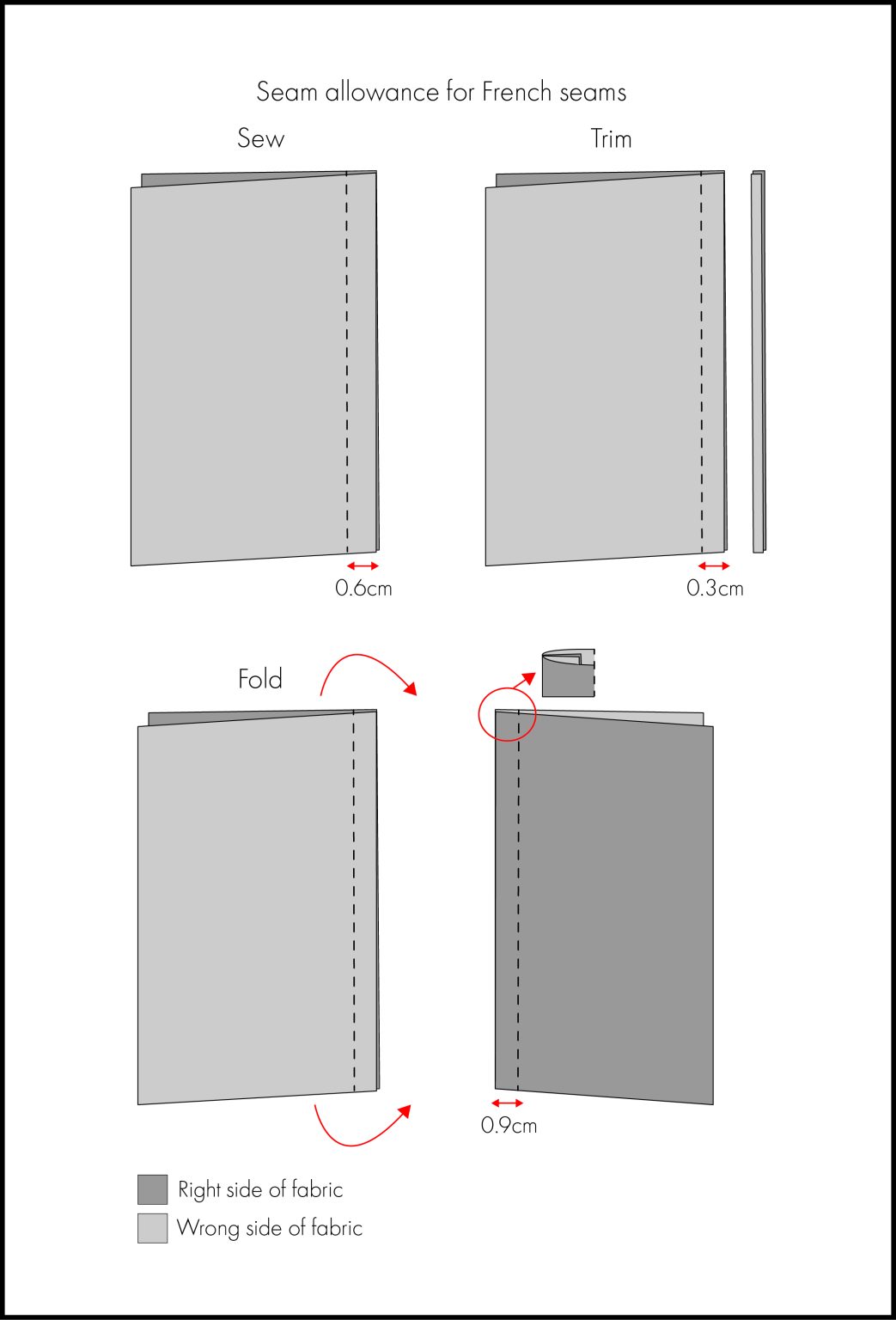 Seam allowance for French seams

Sew

Trim

0.6cm

0.3cm

Fold

0.9cm

Right side of fabric

Wrong side of fabric