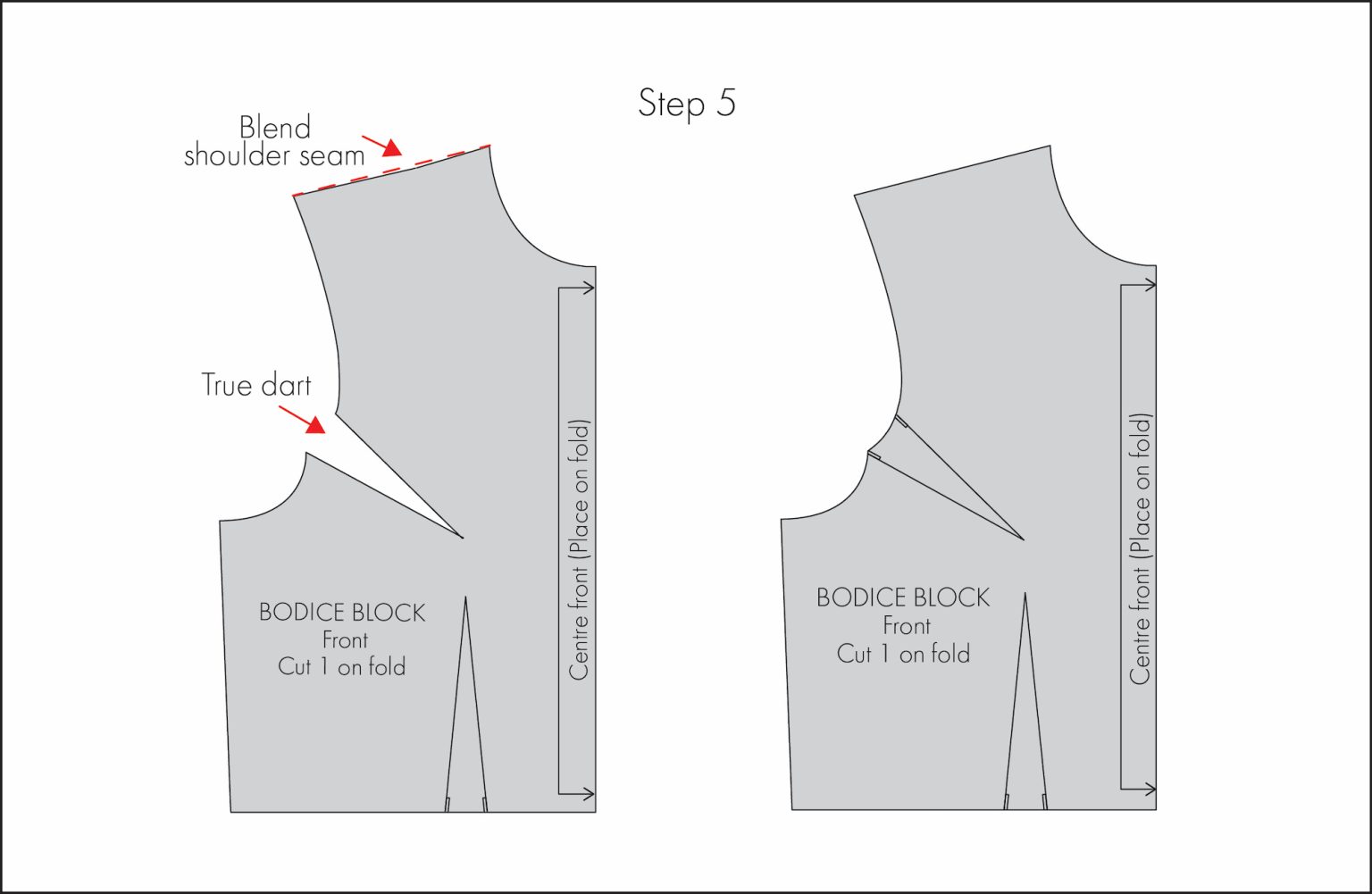 Step 5

Blend shoulder seam

True dart

BODICE BLOCK
Front
Cut 1 on fold

Centre front (Place on fold)

BODICE BLOCK
Front
Cut 1 on fold

Centre front (Place on fold)