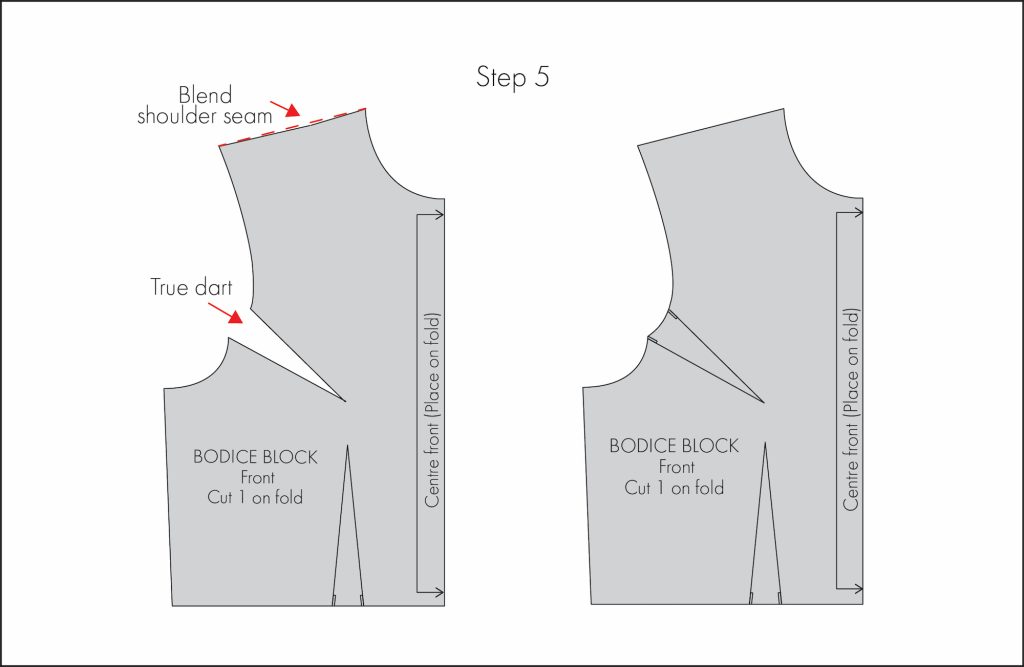 Step 5

Blend shoulder seam

True dart

BODICE BLOCK
Front
Cut 1 on fold

Centre front (Place on fold)

BODICE BLOCK
Front
Cut 1 on fold

Centre front (Place on fold)