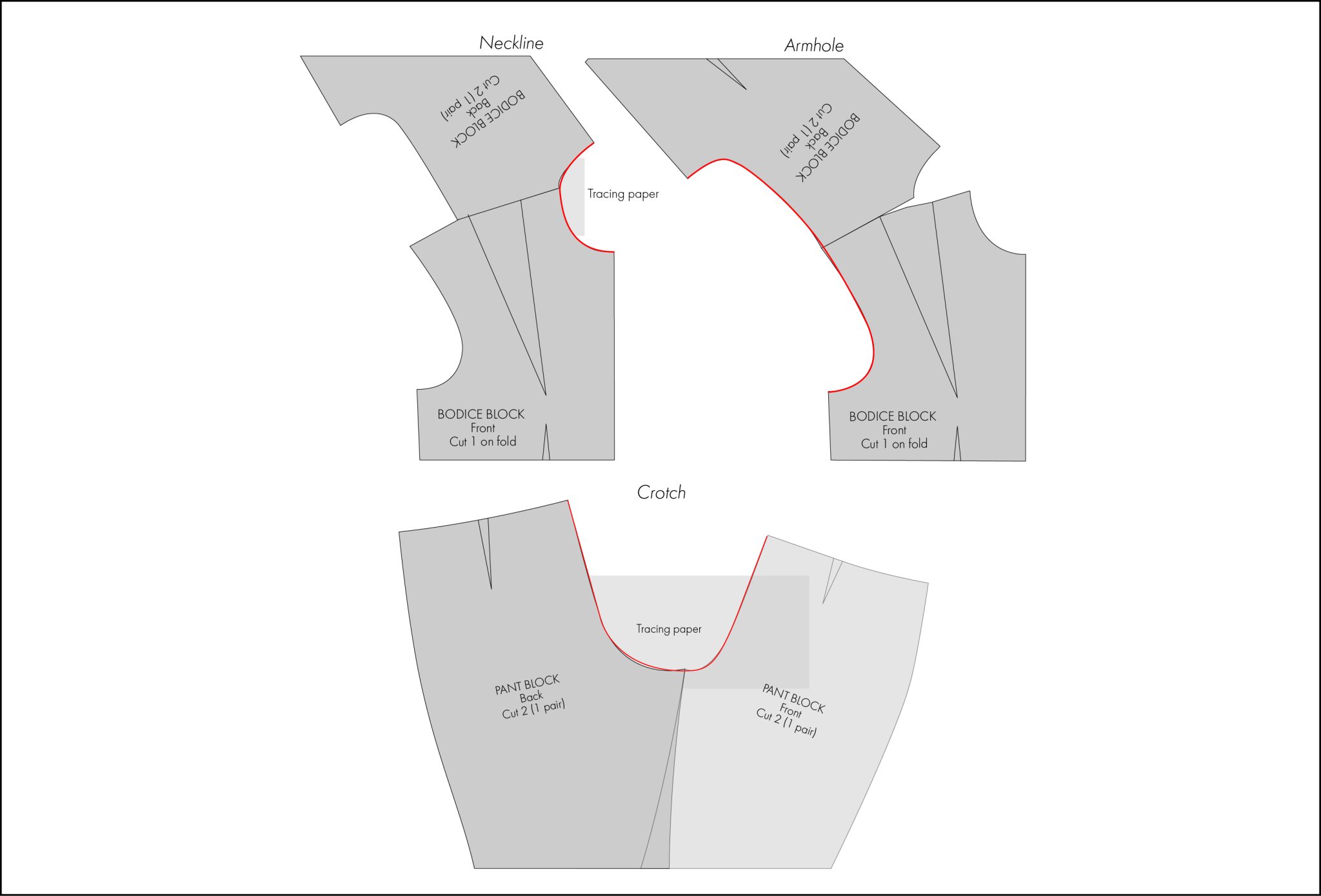 Neckline

BODICE BLOCK
Back
Cut 2 (1 pair)

Tracing paper

BODICE BLOCK
Front
Cut 1 on fold

Armhole

BODICE BLOCK
Back
Cut 2 (1 pair)

BODICE BLOCK
Front
Cut 1 on fold

Crotch

Tracing paper

PANT BLOCK
Back
Cut 2 (1 pair)

PANT BLOCK
Front
Cut 2 (1 pair)